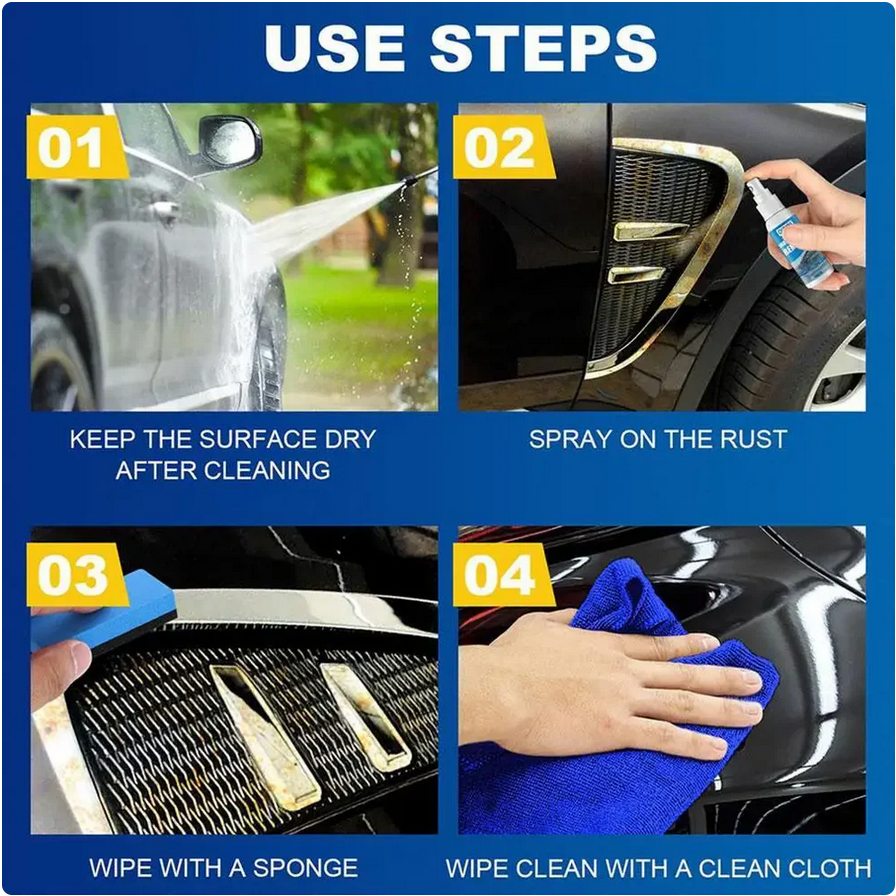 USE STEPS

01

KEEP THE SURFACE DRY AFTER CLEANING

02

SPRAY ON THE RUST

03

WIPE WITH A SPONGE

04

WIPE CLEAN WITH A CLEAN CLOTH